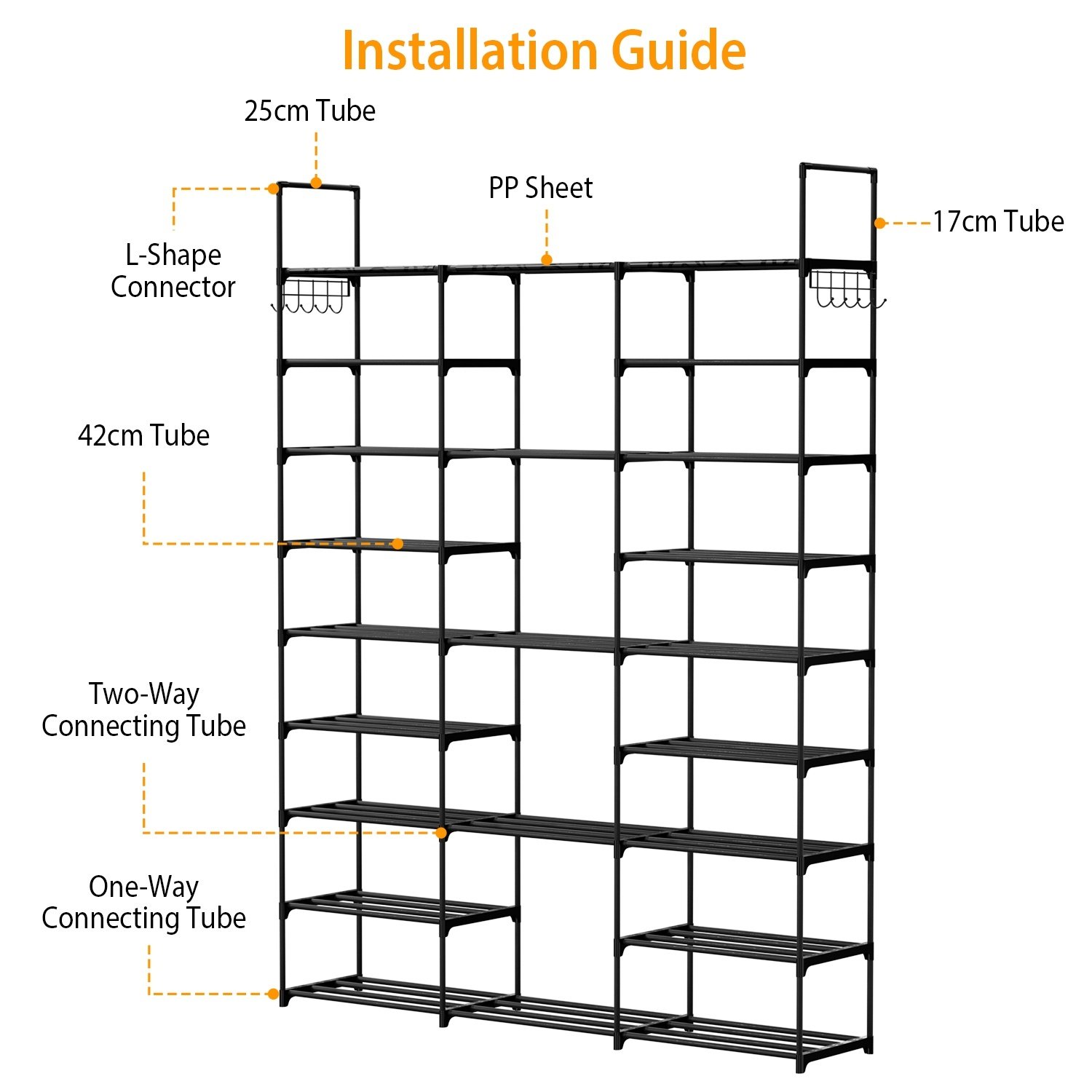 Installation Guide

25cm Tube

PP Sheet

17cm Tube

L-Shape Connector

42cm Tube

Two-Way Connecting Tube

One-Way Connecting Tube