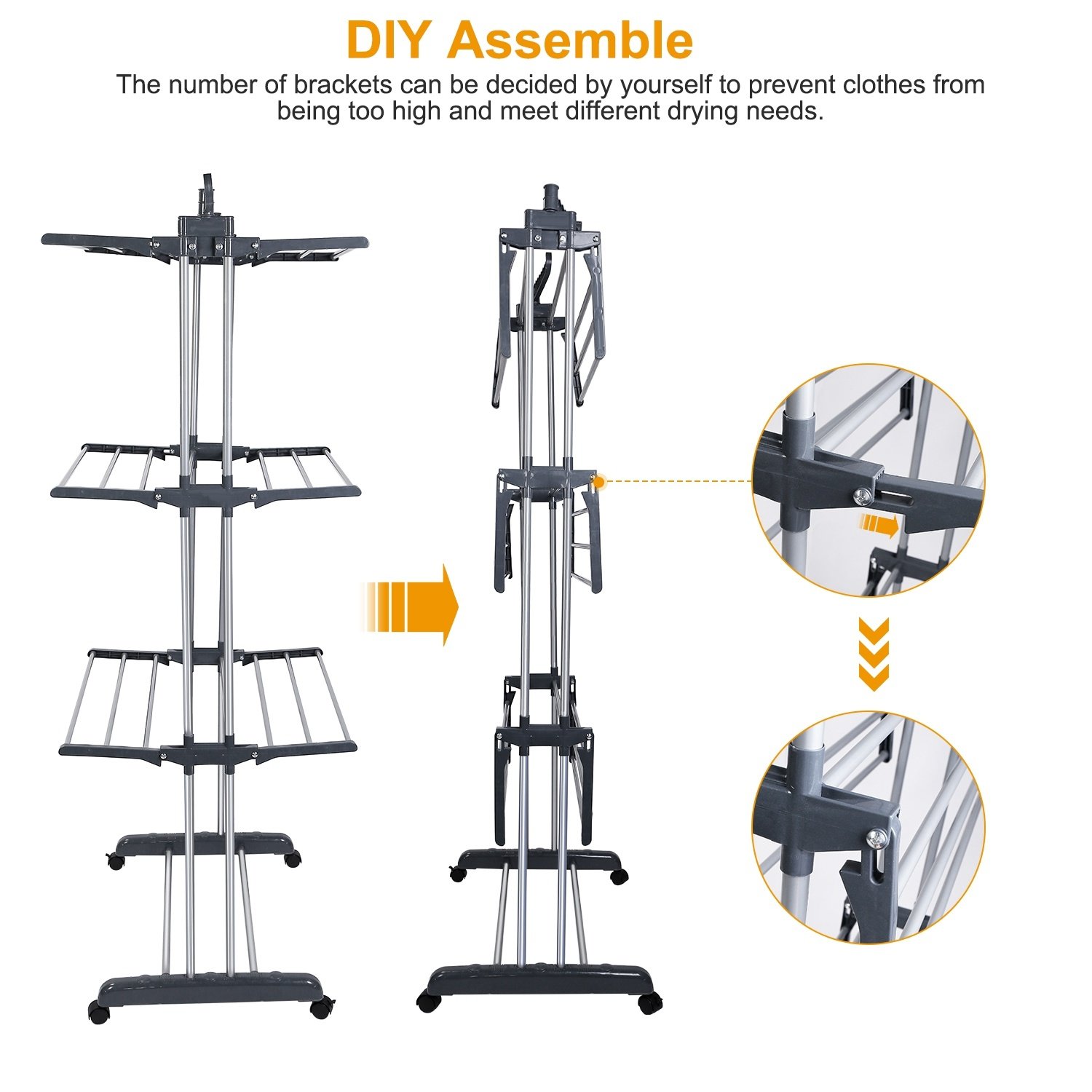 DIY Assemble

The number of brackets can be decided by yourself to prevent clothes from being too high and meet different drying needs.