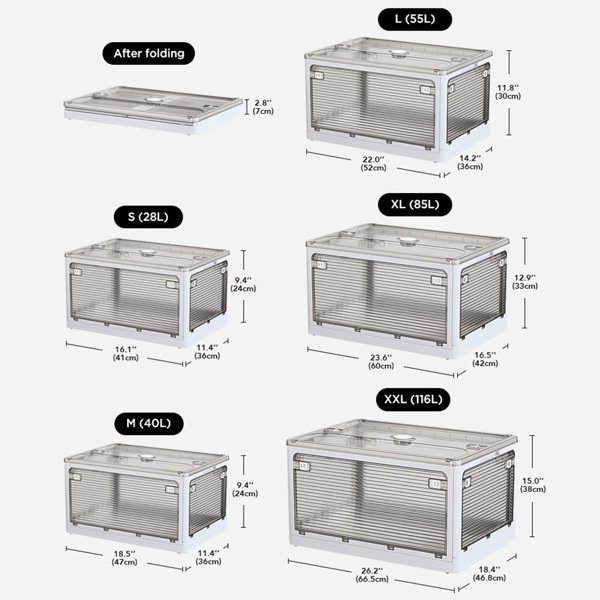 After folding

2.8''
(7cm)

L (55L)

11.8''
(30cm)

22.0''
(52cm)

14.2''
(36cm)

S (28L)

9.4''
(24cm)

16.1''
(41cm)

11.4''
(36cm)

XL (85L)

12.9''
(33cm)

23.6''
(60cm)

16.5''
(42cm)

M (40L)

9.4''
(24cm)

18.5''
(47cm)

11.4''
(36cm)

XXL (116L)

15.0''
(38cm)

26.2''
(66.5cm)

18.4''
(46.8cm)